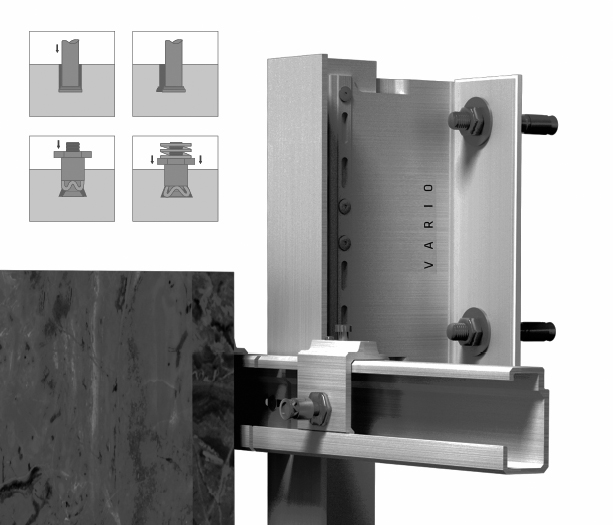 VARIO